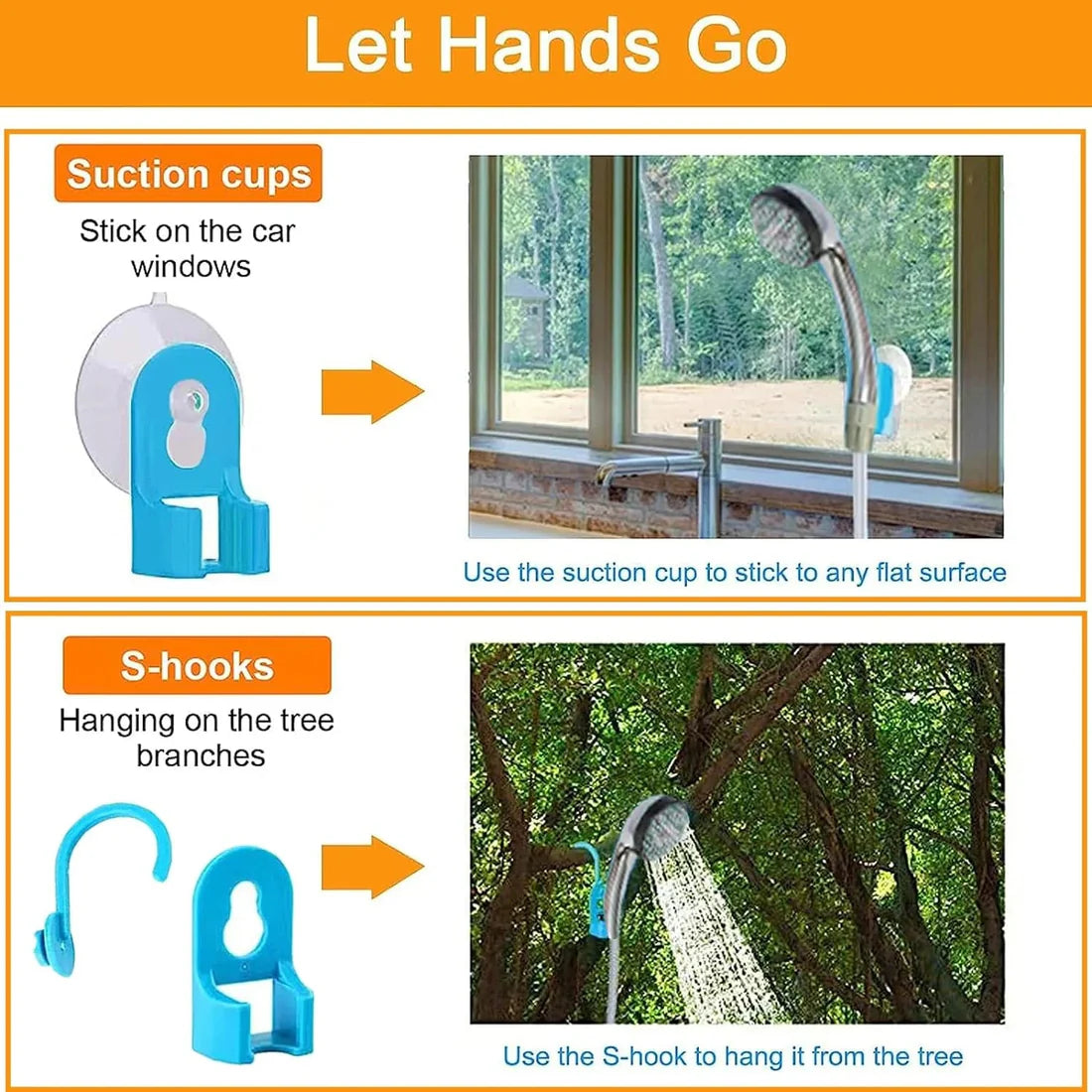 Let Hands Go

Suction cups

Stick on the car windows

Use the suction cup to stick to any flat surface

S-hooks

Hanging on the tree branches

Use the S-hook to hang it from the tree