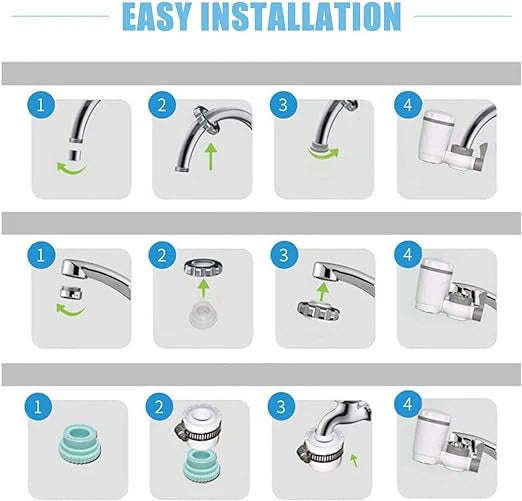 EASY INSTALLATION

1

2

3

4

1

2

3

4

1

2

3

4