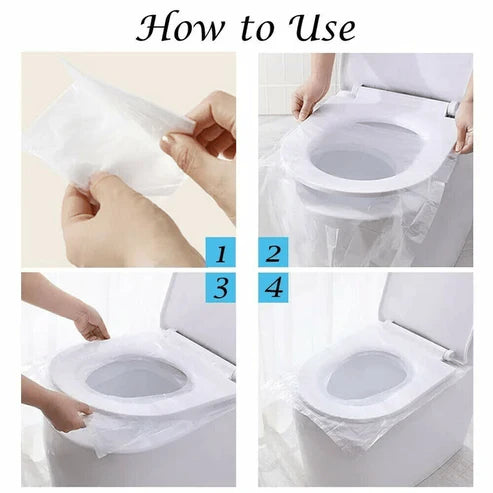 How to Use

1

2

3

4