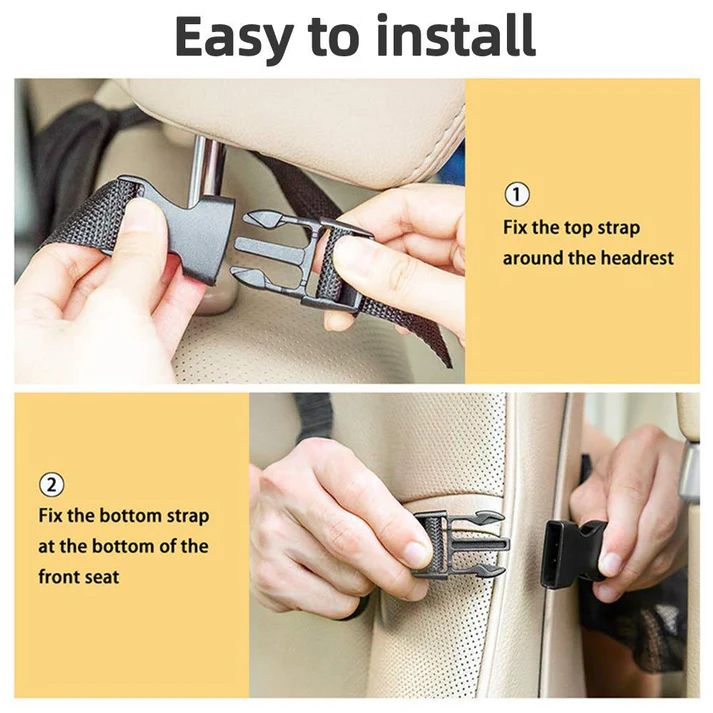 Easy to install

①
Fix the top strap around the headrest

②
Fix the bottom strap at the bottom of the front seat