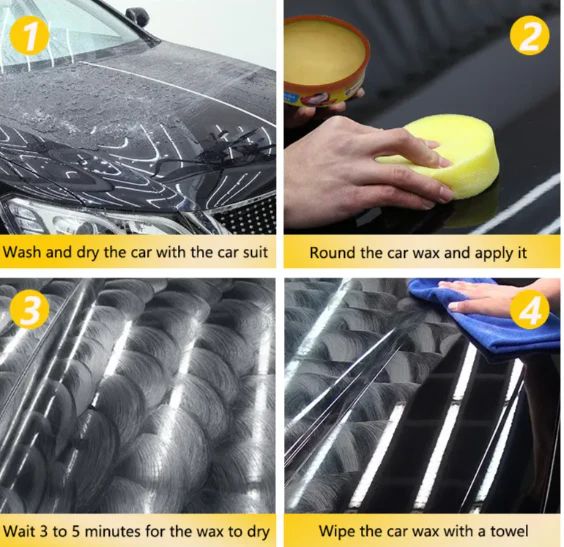 1

Wash and dry the car with the car suit

2

Round the car wax and apply it

3

Wait 3 to 5 minutes for the wax to dry

4

Wipe the car wax with a towel