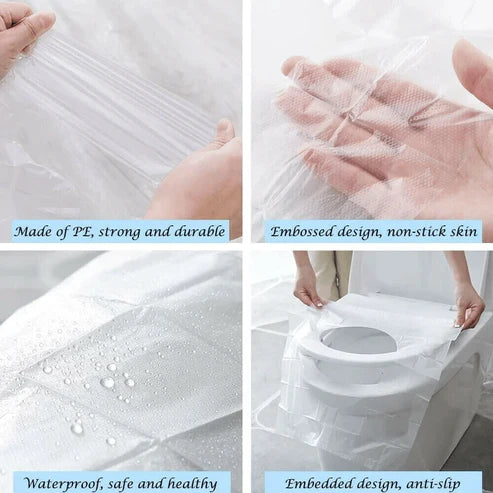 Made of PE, strong and durable

Embossed design, non-stick skin

Waterproof, safe and healthy

Embedded design, anti-slip